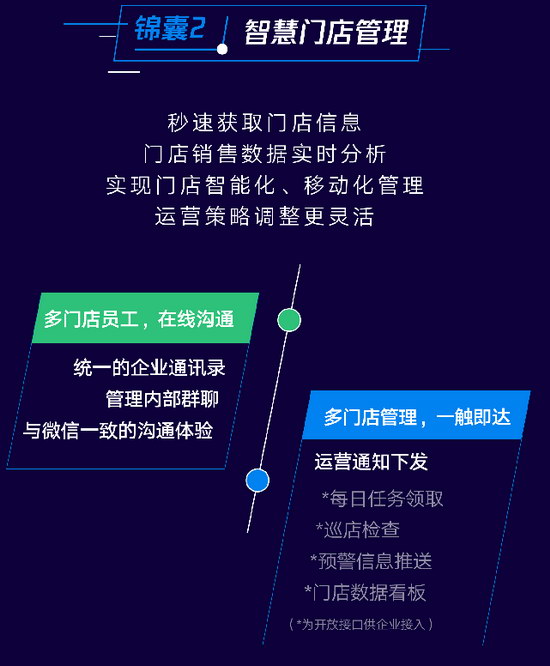 锦囊2 智慧门店管理

秒速获取门店信息
门店销售数据实时分析
实现门店智能化、移动化管理
运营策略调整更灵活

多门店员工，在线沟通

统一的企业通讯录
管理内部群聊
与微信一致的沟通体验

多门店管理，一触即达

运营通知下发
*每日任务领取
*巡店检查
*预警信息推送
*门店数据看板
（*为开放接口供企业接入）